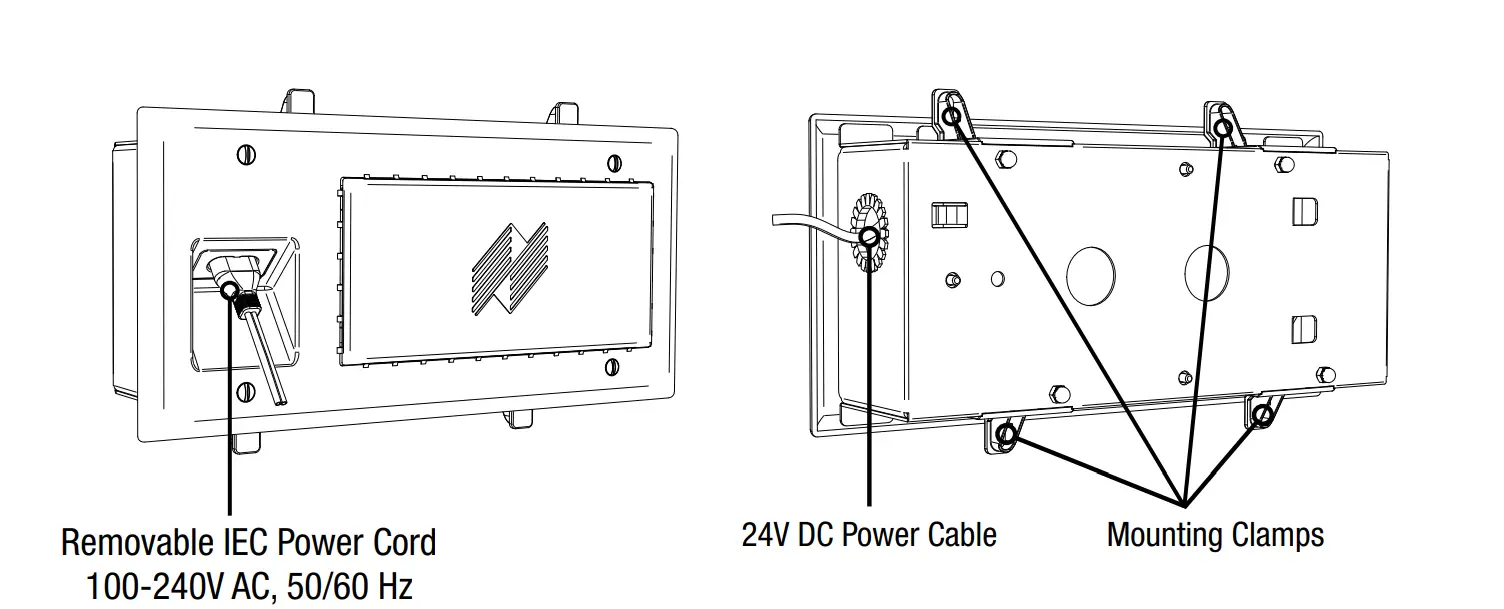 Removable IEC Power Cord
100-240V AC, 50/60 Hz

24V DC Power Cable

Mounting Clamps