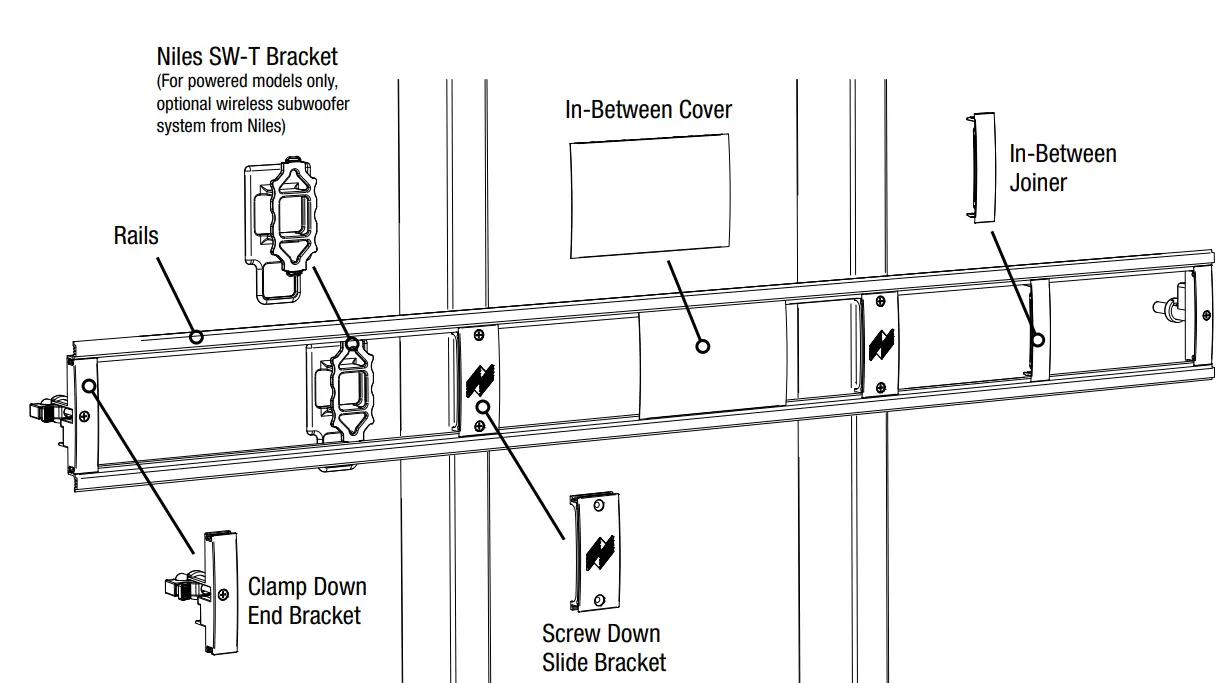 Niles SW-T Bracket
(For powered models only, optional wireless subwoofer system from Niles)

In-Between Cover

In-Between Joiner

Rails

Clamp Down End Bracket

Screw Down Slide Bracket