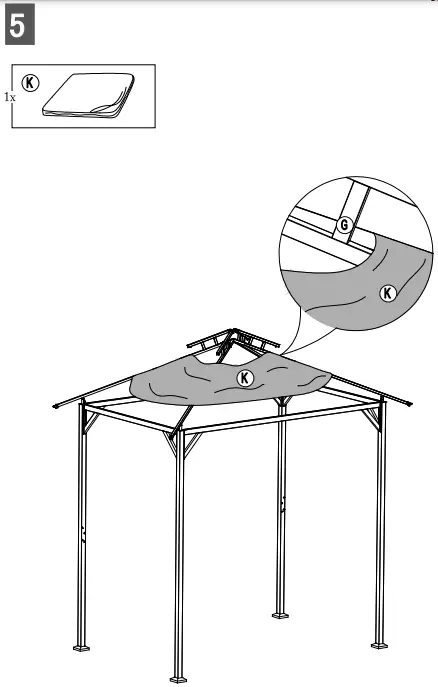 5

1x K

G

K

K