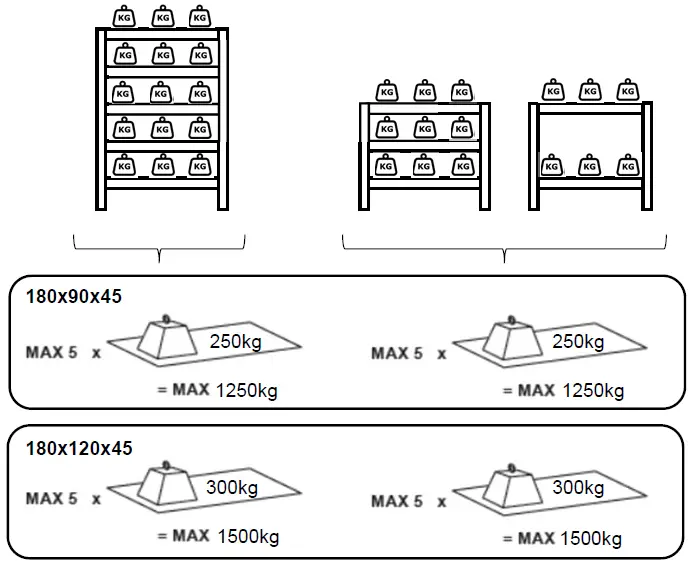 KG KG KG
KG KG KG
KG KG KG
KG KG KG
KG KG KG

KG KG KG
KG KG KG
KG KG KG

KG KG KG
KG KG KG

180x90x45

MAX 5 x 250kg
= MAX 1250kg

MAX 5 x 250kg
= MAX 1250kg

180x120x45

MAX 5 x 300kg
= MAX 1500kg

MAX 5 x 300kg
= MAX 1500kg