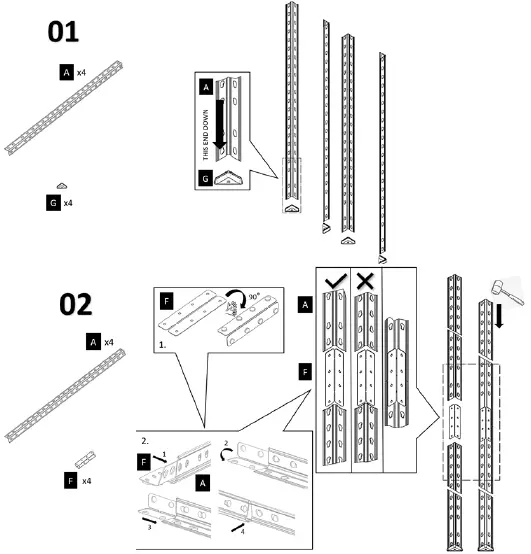 01

A x4

G x4

A

THIS END DOWN

G

02

A x4

F x4

F

90°

1.

2.

F

1

2

A

3

4

A

F