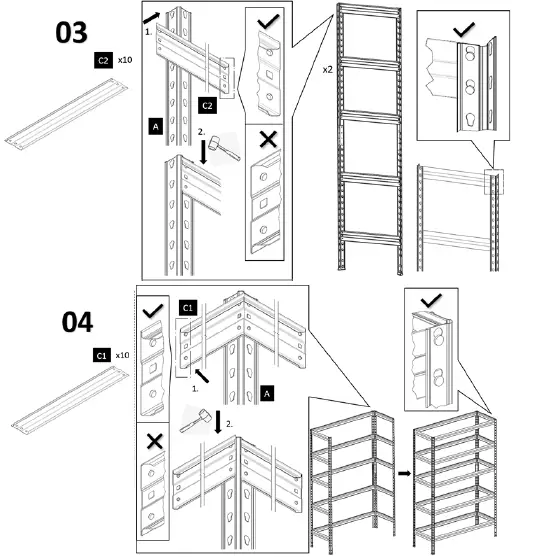 03

C2 x10

1.

C2

A

2.

x2

04

C1 x10

C1

1.

A

2.