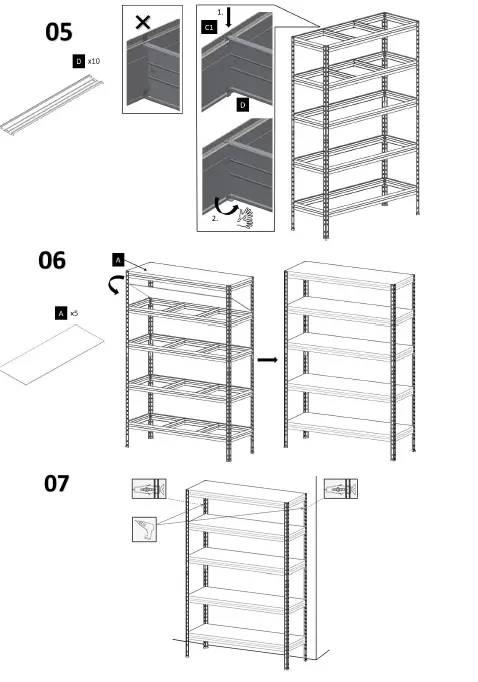 05

D x10

1.

C1

D

2.

06

A

A x5

07