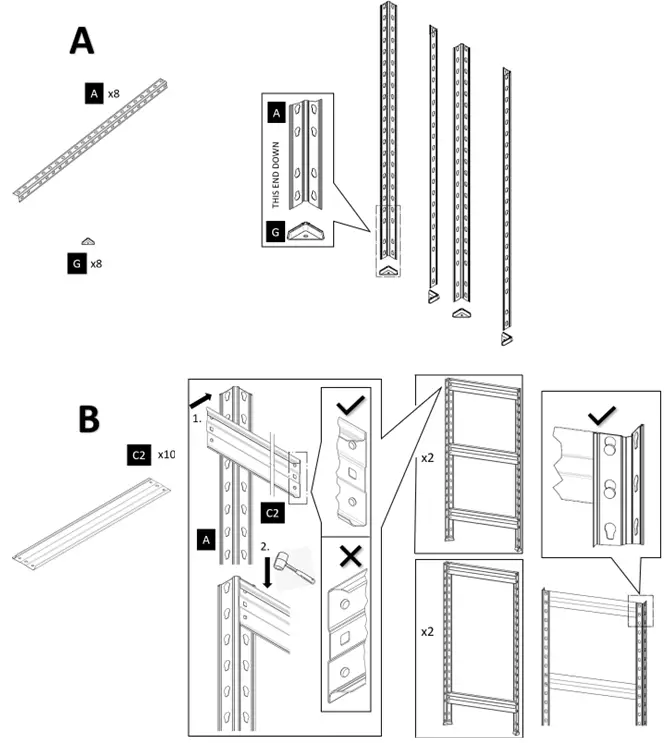 A

A x8

G x8

A

THIS END DOWN

G

B

C2 x10

1.

C2

A

2.

x2

x2