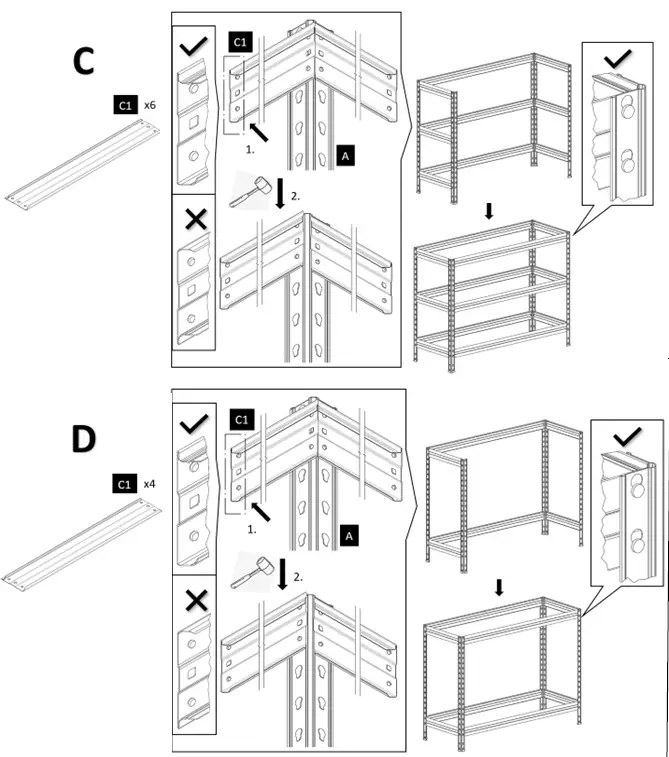 C

C1 x6

C1

1.

A

2.

D

C1 x4

C1

1.

A

2.