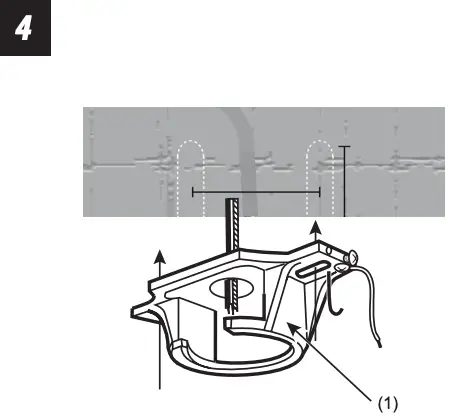 4

(1)