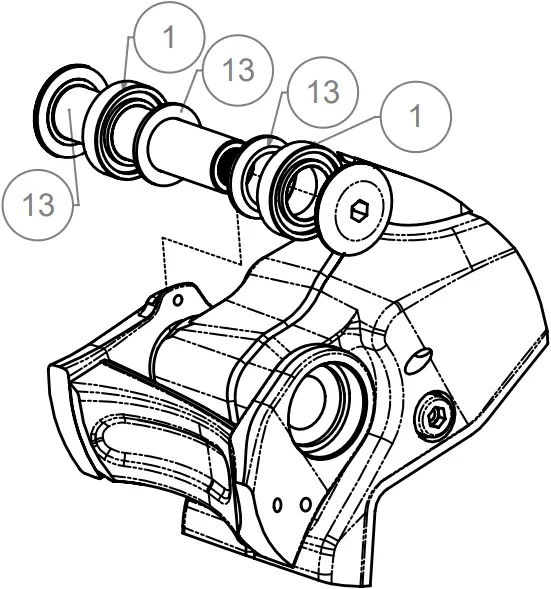 1
13
13
1
13