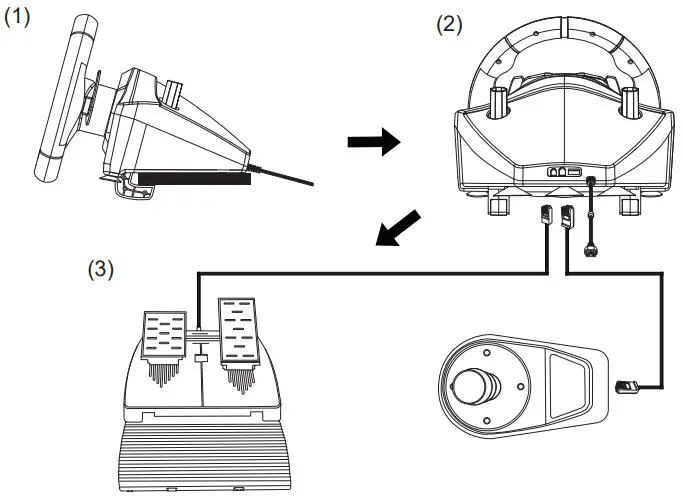 (1)

(2)

(3)