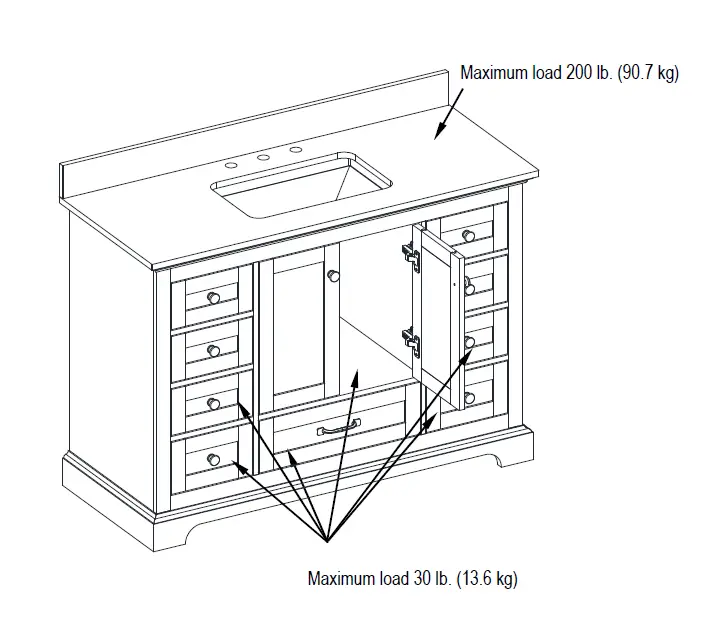 Maximum load 200 lb. (90.7 kg)

Maximum load 30 lb. (13.6 kg)