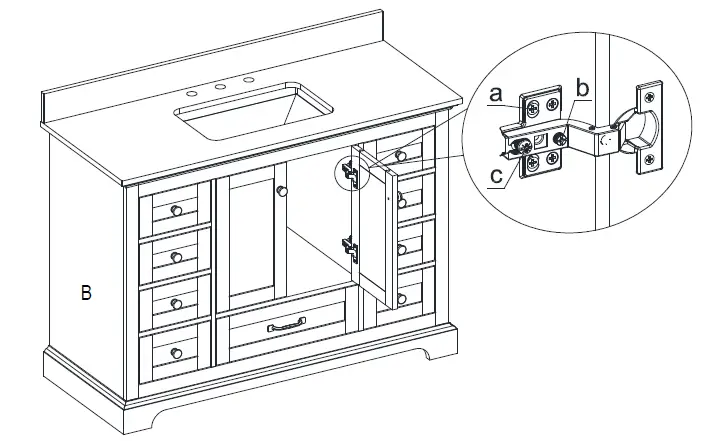 a
b
c
B