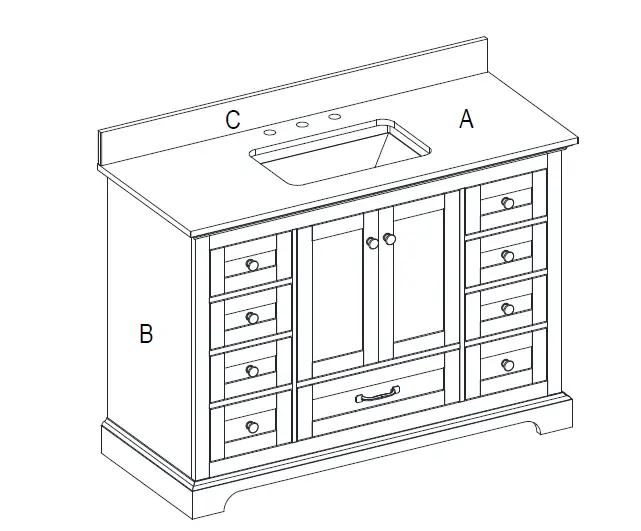 C

A

B