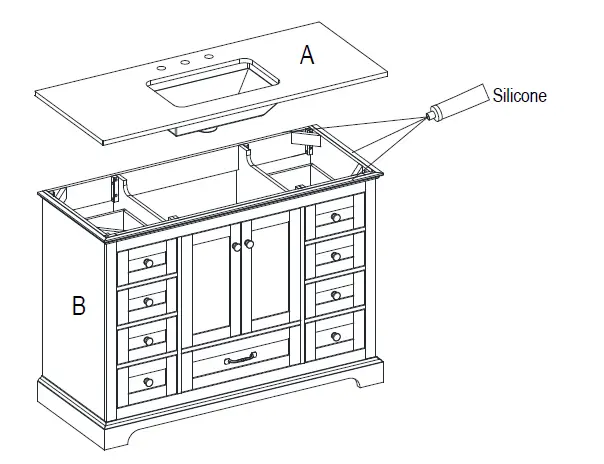 A

Silicone

B