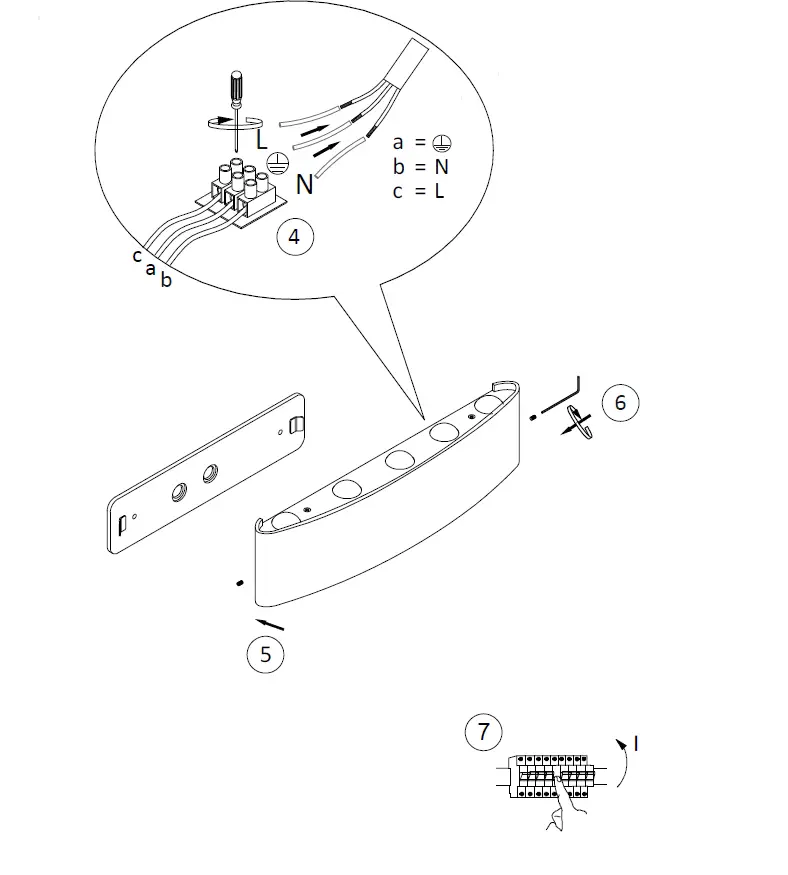 L

N

a = ⏚
b = N
c = L

4

c
a
b

6

5

7

I