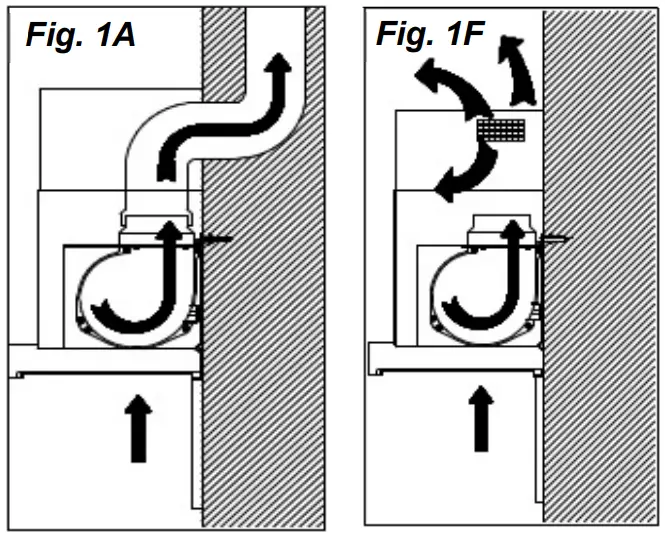 Fig. 1A

Fig. 1F