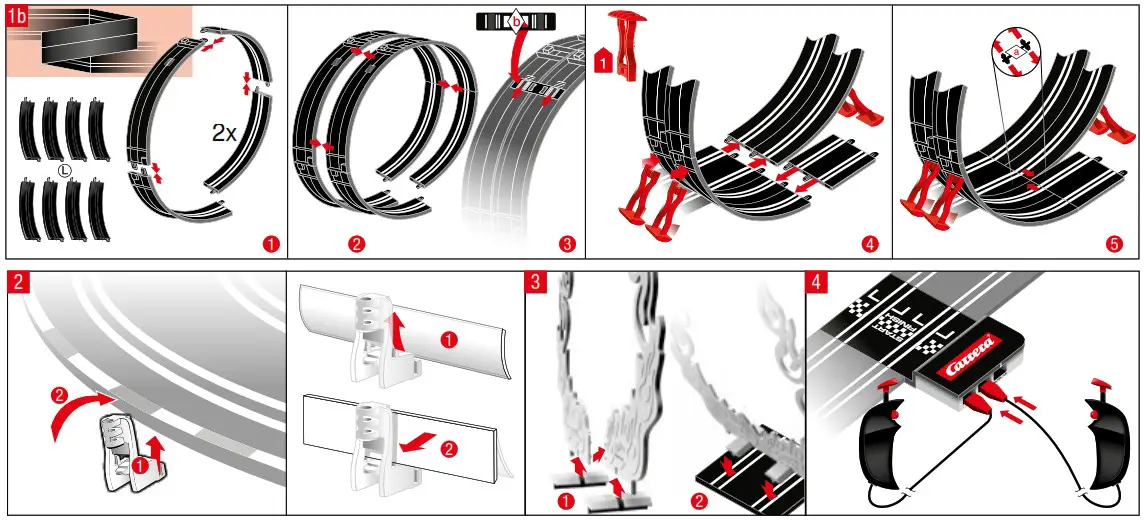 1b

L

2x

1

2

b

3

1

4

a

5

2

2

1

1

2

3

1

2

4

Carrera