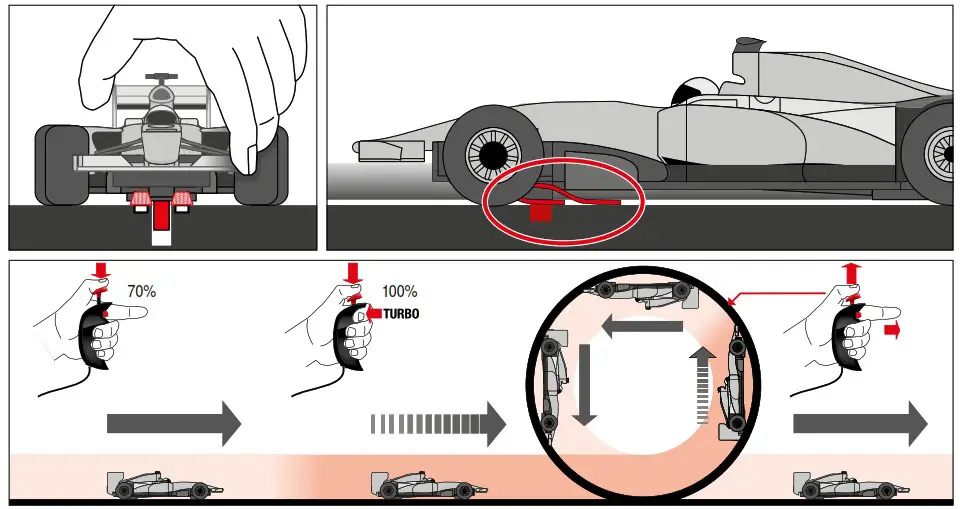 70%

100%

TURBO