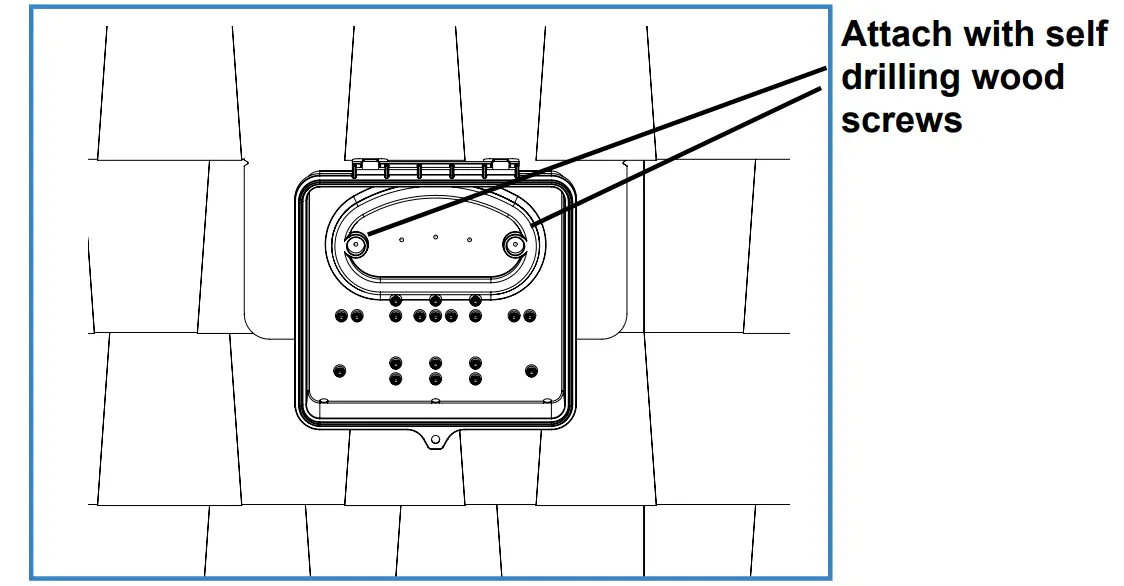 Attach with self drilling wood screws