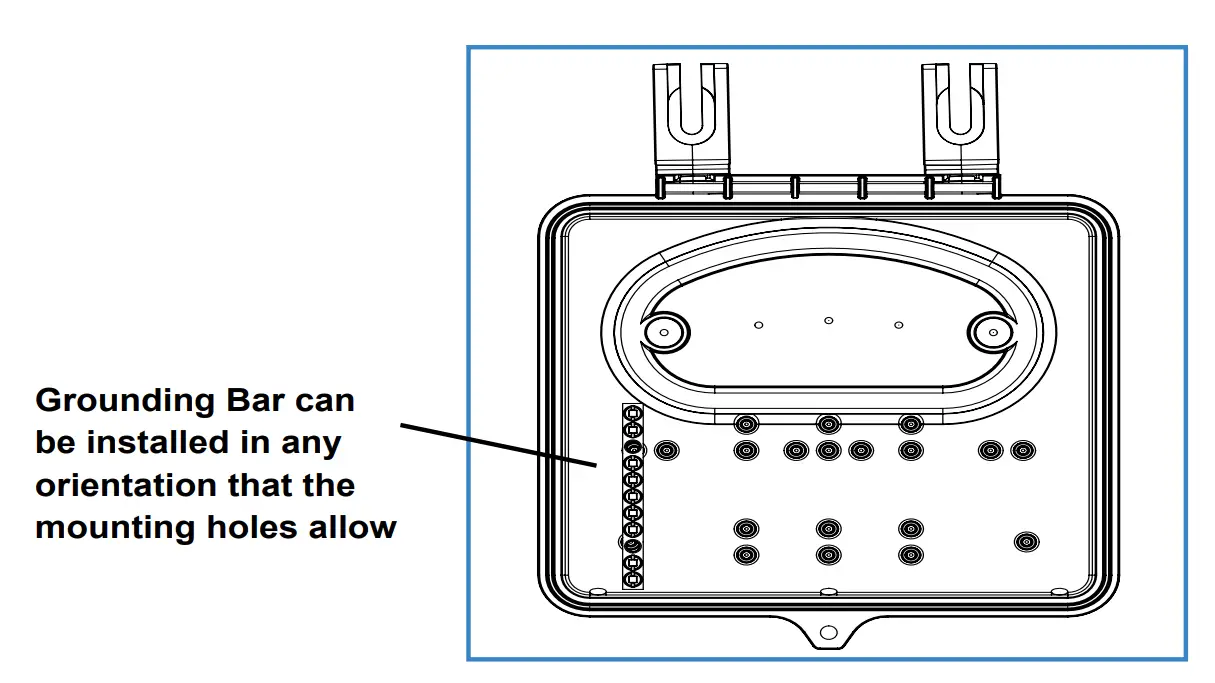 Grounding Bar can be installed in any orientation that the mounting holes allow