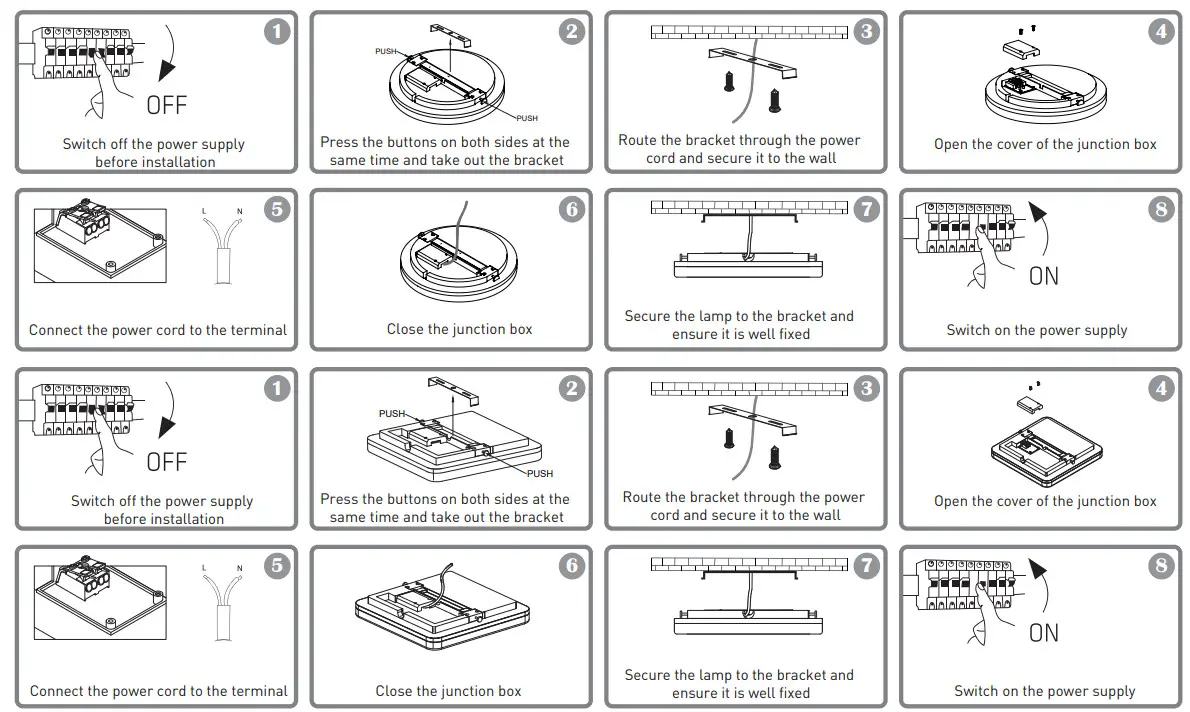 1
OFF
Switch off the power supply before installation

2
PUSH
PUSH
Press the buttons on both sides at the same time and take out the bracket

3
Route the bracket through the power cord and secure it to the wall

4
Open the cover of the junction box

5
L N
Connect the power cord to the terminal

6
Close the junction box

7
Secure the lamp to the bracket and ensure it is well fixed

8
ON
Switch on the power supply

1
OFF
Switch off the power supply before installation

2
PUSH
PUSH
Press the buttons on both sides at the same time and take out the bracket

3
Route the bracket through the power cord and secure it to the wall

4
Open the cover of the junction box

5
L N
Connect the power cord to the terminal

6
Close the junction box

7
Secure the lamp to the bracket and ensure it is well fixed

8
ON
Switch on the power supply