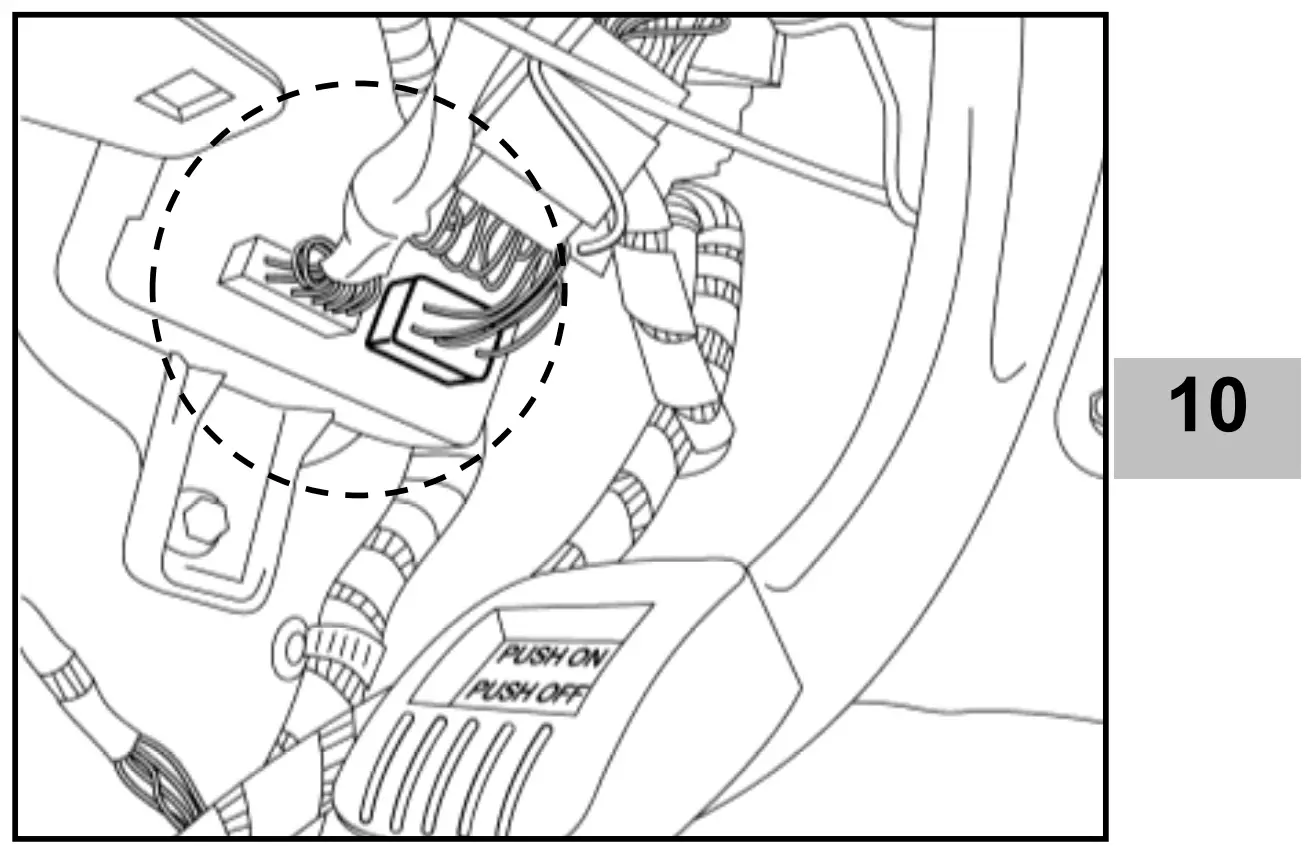 PUSH ON
PUSH OFF

10