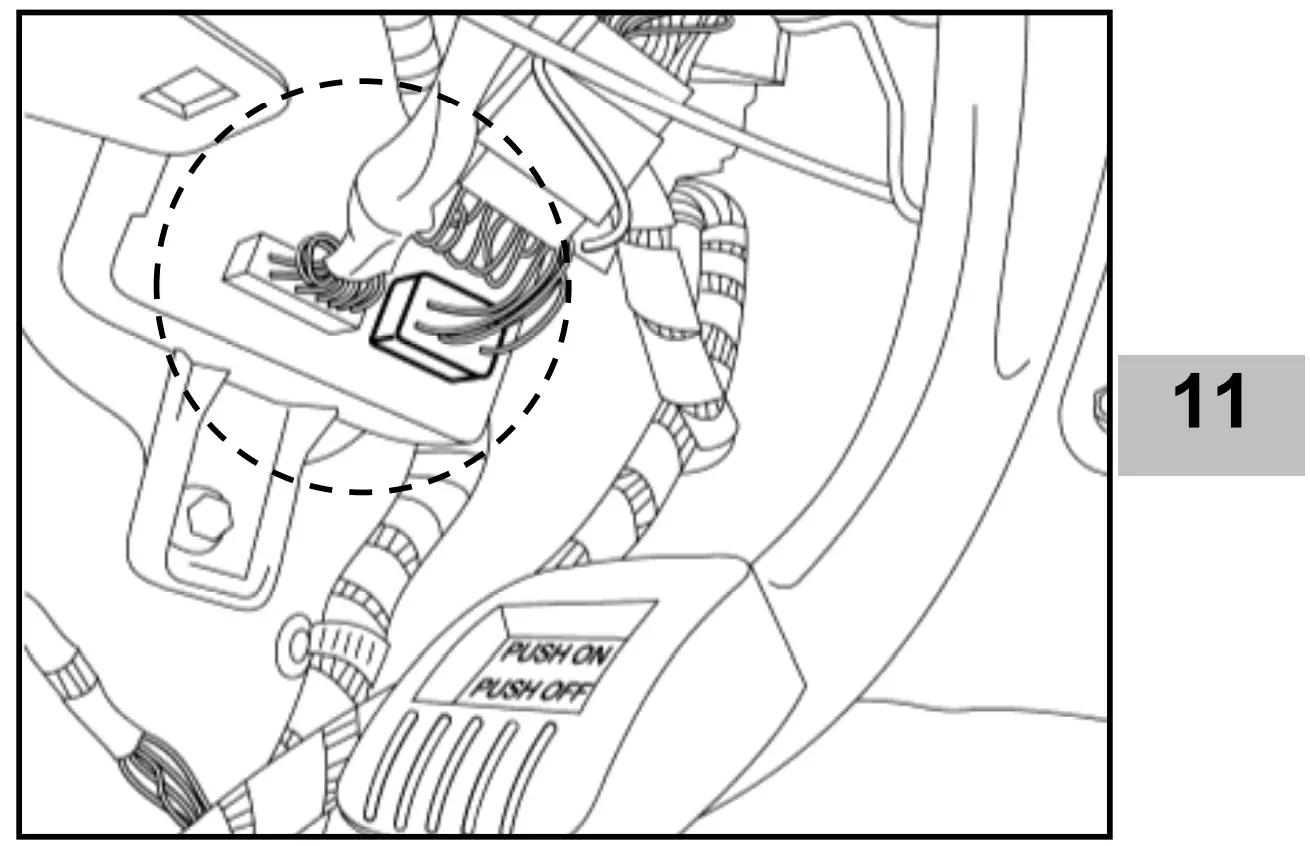 PUSH ON
PUSH OFF

11