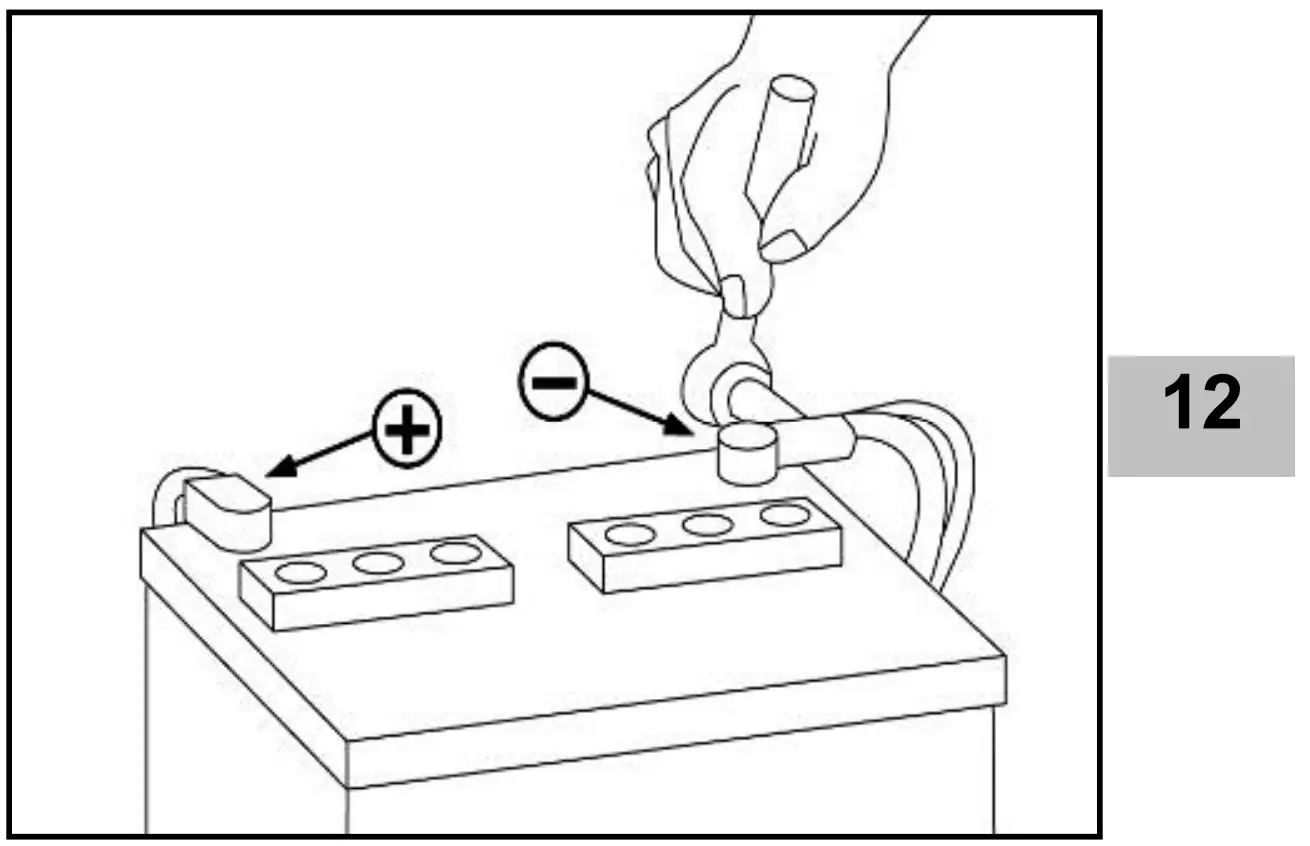 +
−
12