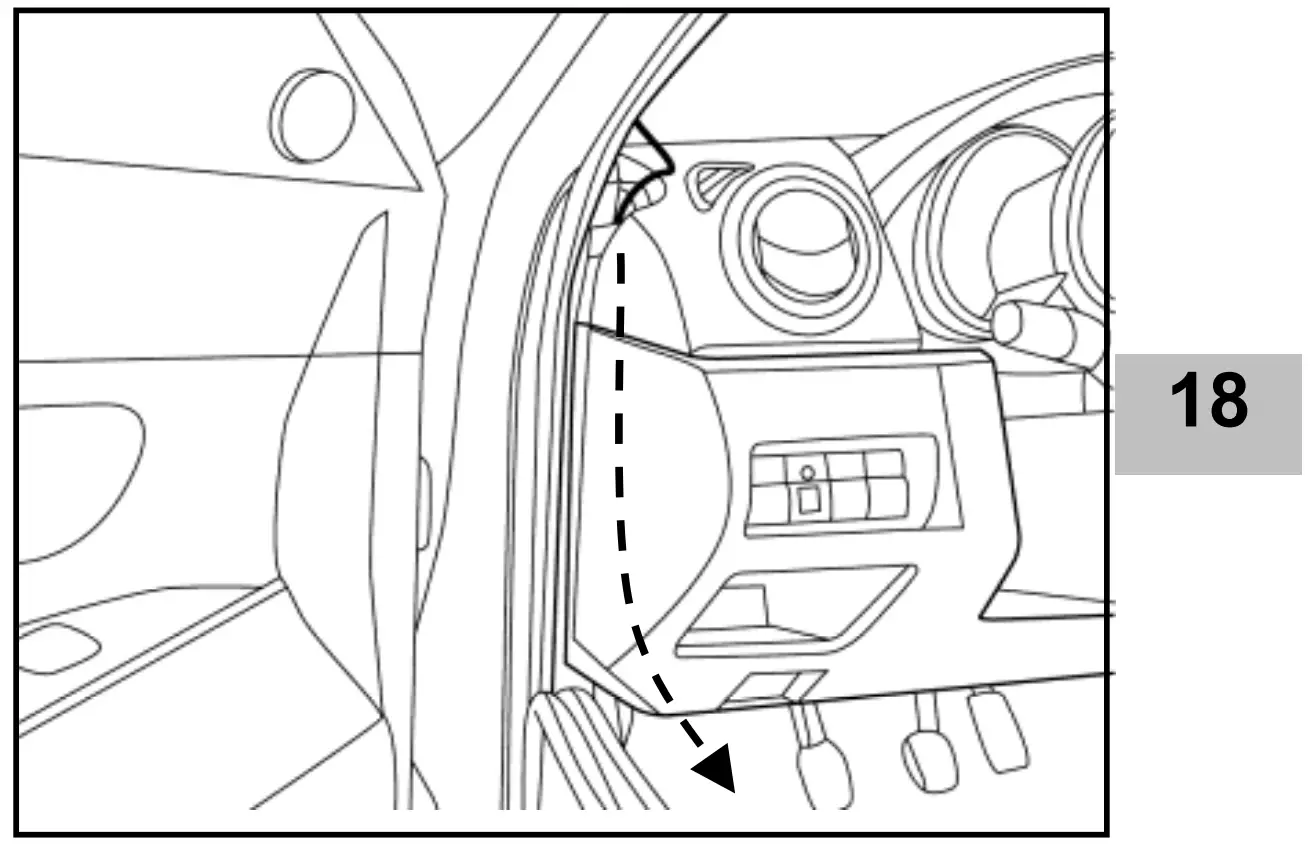 18