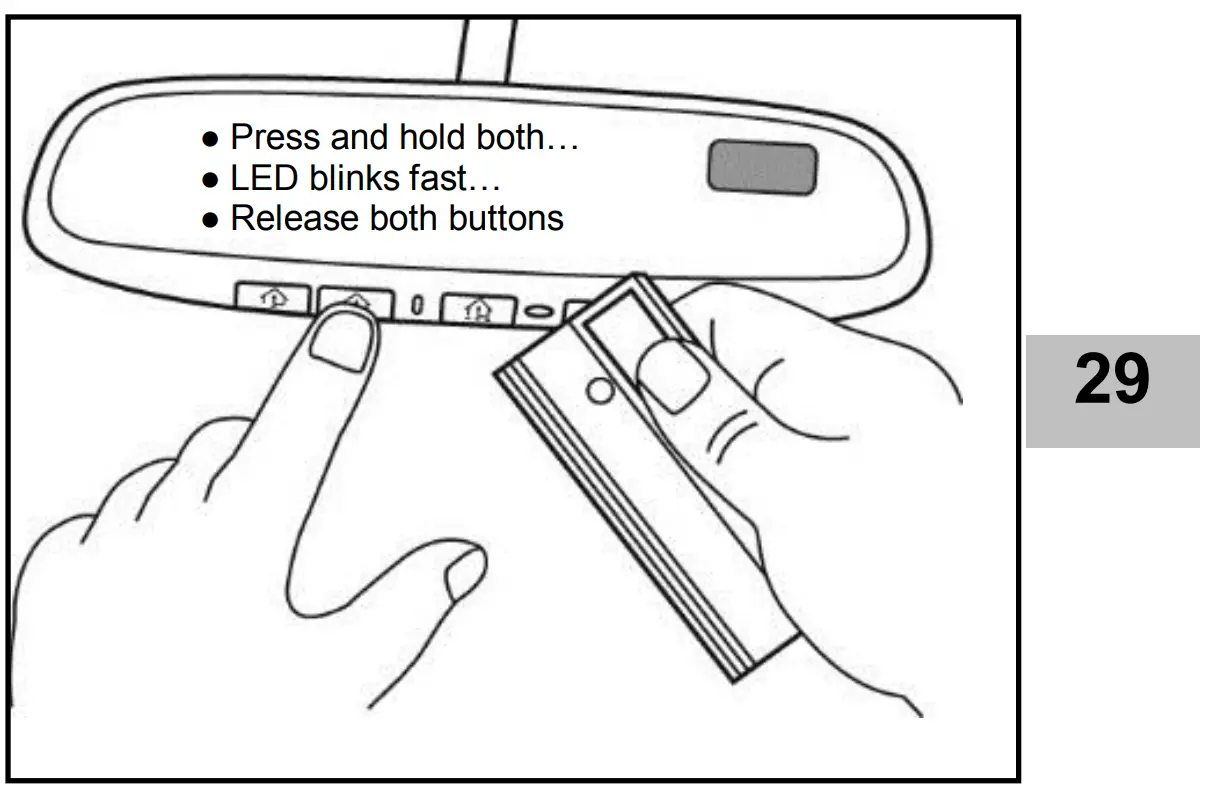 ● Press and hold both…
● LED blinks fast…
● Release both buttons

29