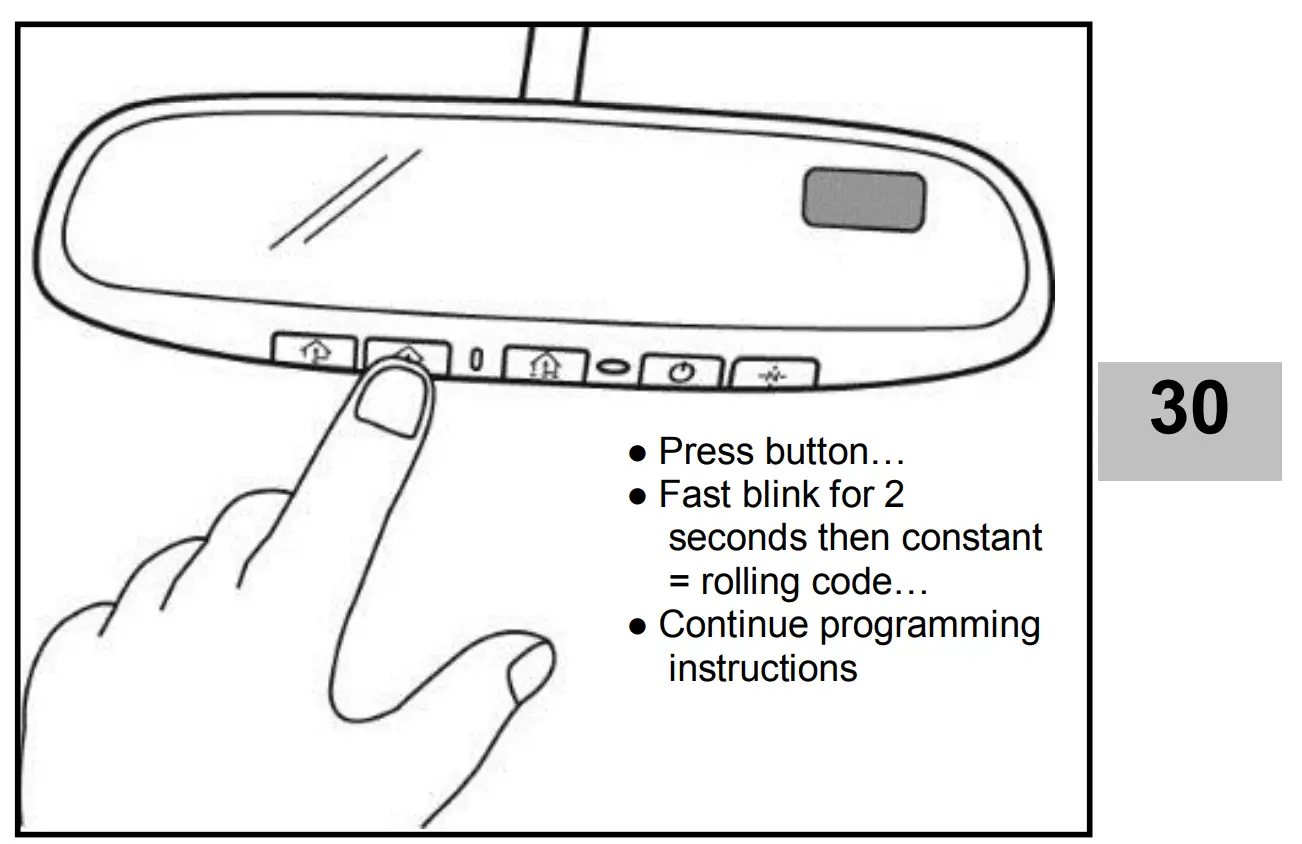 ● Press button…
● Fast blink for 2 seconds then constant = rolling code…
● Continue programming instructions

30