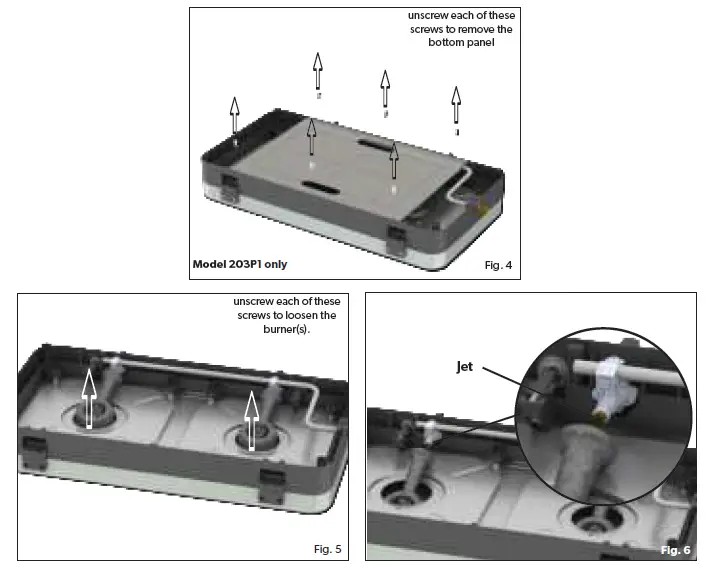 unscrew each of these screws to remove the bottom panel

Model 203P1 only

Fig. 4

unscrew each of these screws to loosen the burner(s).

Fig. 5

Jet

Fig. 6