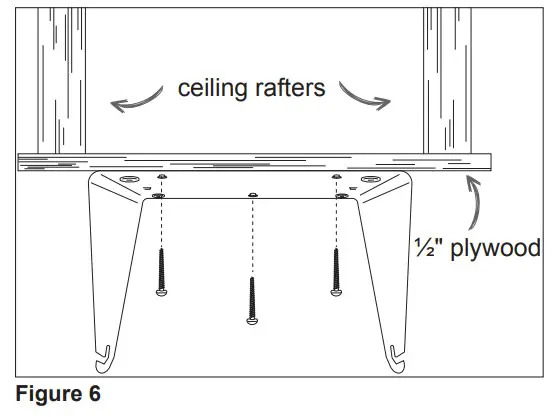 ceiling rafters

½" plywood

Figure 6