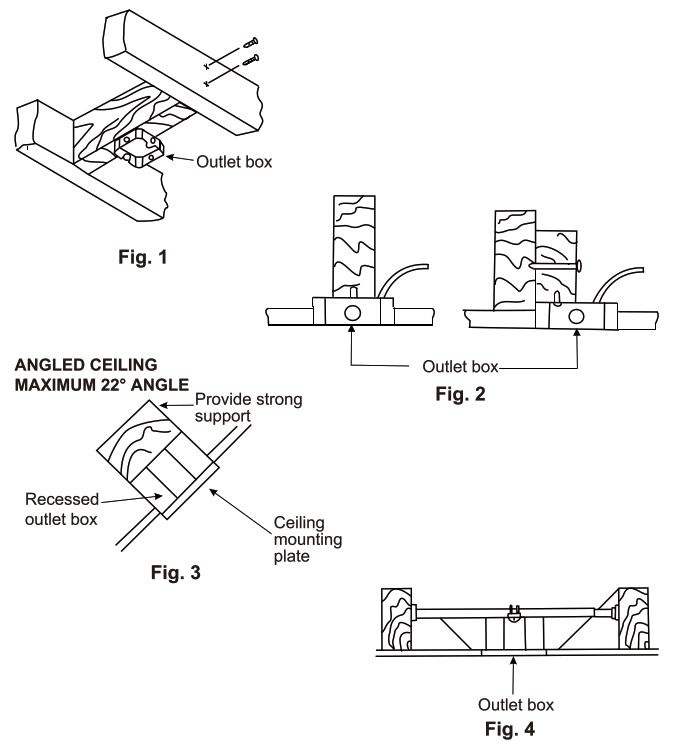 Outlet box

Fig. 1

Outlet box

Fig. 2

ANGLED CEILING
MAXIMUM 22° ANGLE

Provide strong support

Recessed outlet box

Ceiling mounting plate

Fig. 3

Outlet box

Fig. 4