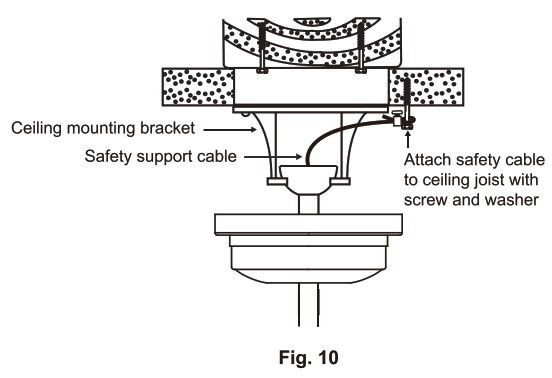 Ceiling mounting bracket

Safety support cable

Attach safety cable to ceiling joist with screw and washer

Fig. 10