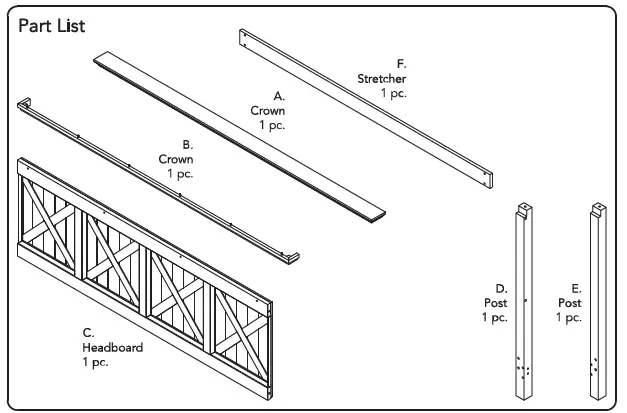 Part List

F.
Stretcher
1 pc.

A.
Crown
1 pc.

B.
Crown
1 pc.

C.
Headboard
1 pc.

D.
Post
1 pc.

E.
Post
1 pc.