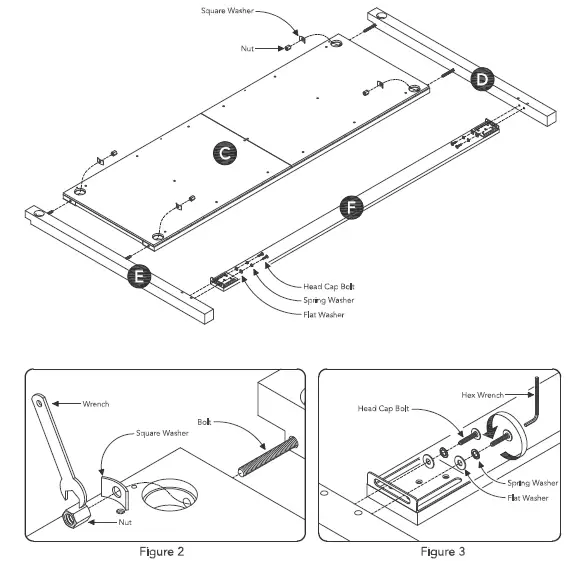 Square Washer
Nut
D
C
F
E
Head Cap Bolt
Spring Washer
Flat Washer

Wrench
Square Washer
Bolt
Nut
Figure 2

Hex Wrench
Head Cap Bolt
Spring Washer
Flat Washer
Figure 3