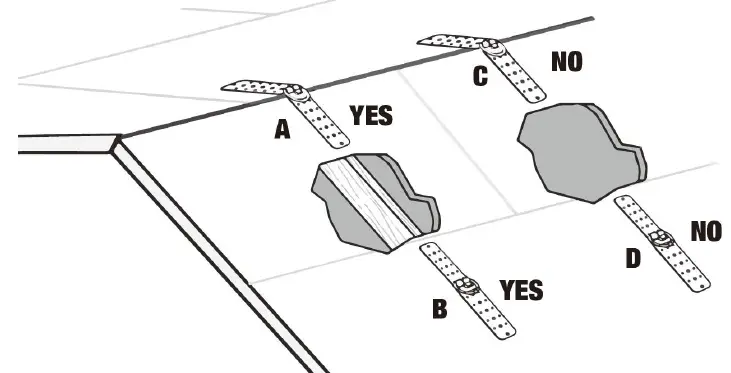 C NO
A YES
D NO
B YES