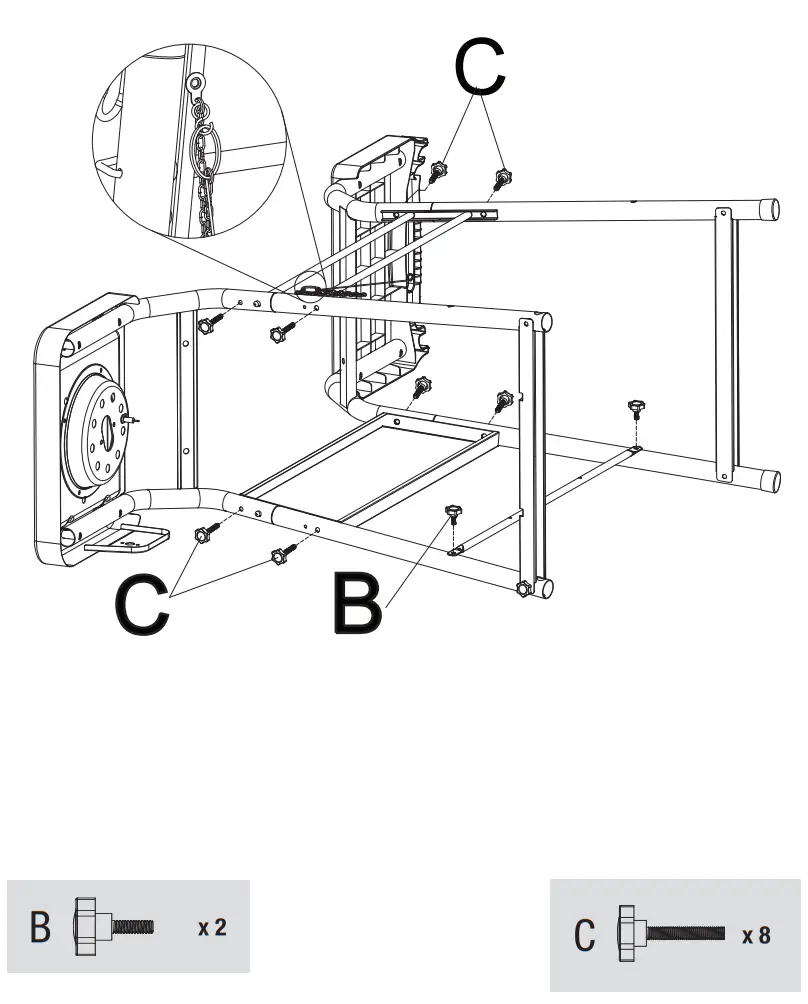 C

C

B

B x 2

C x 8