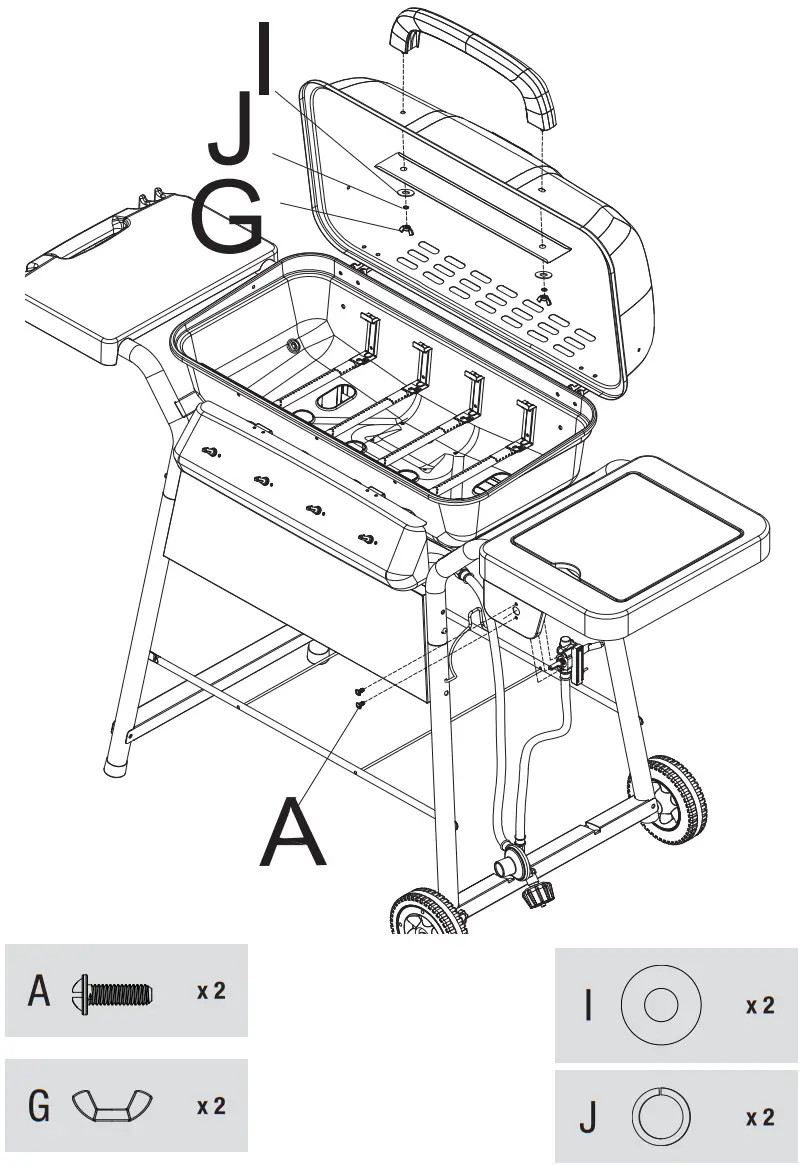 I
J
G
A

A x 2
G x 2
I x 2
J x 2