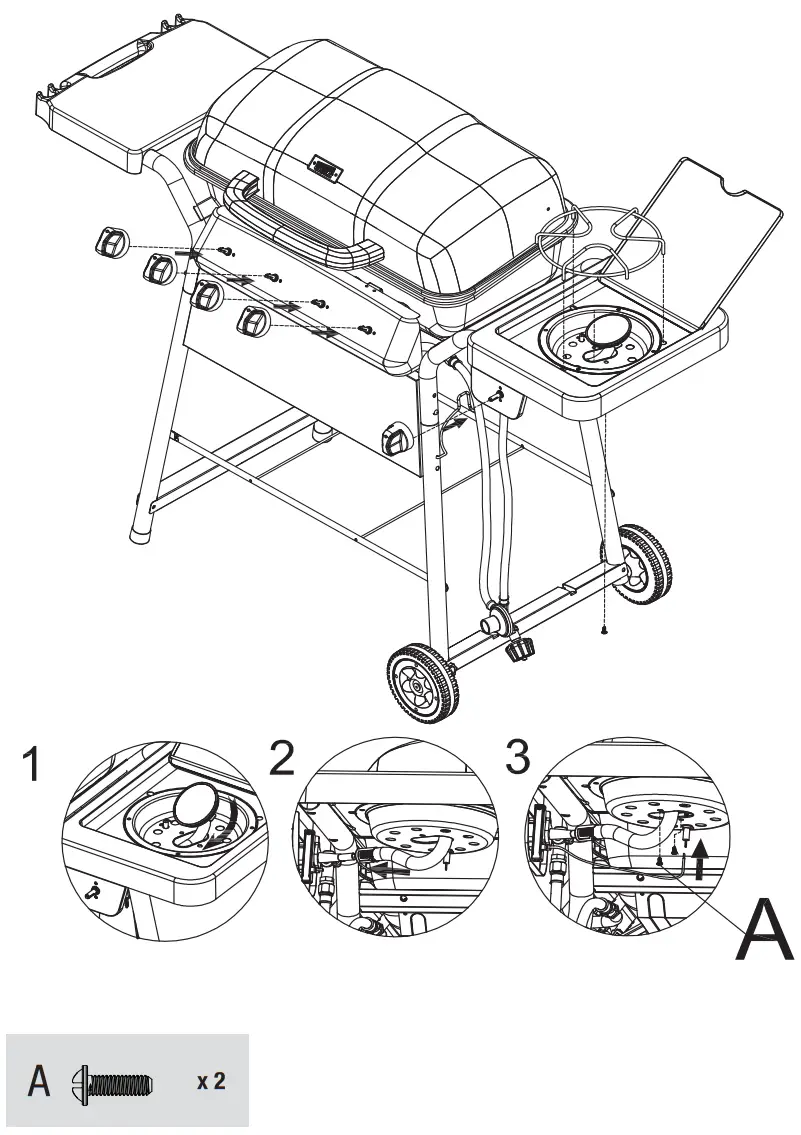 1

2

3

A

A x 2