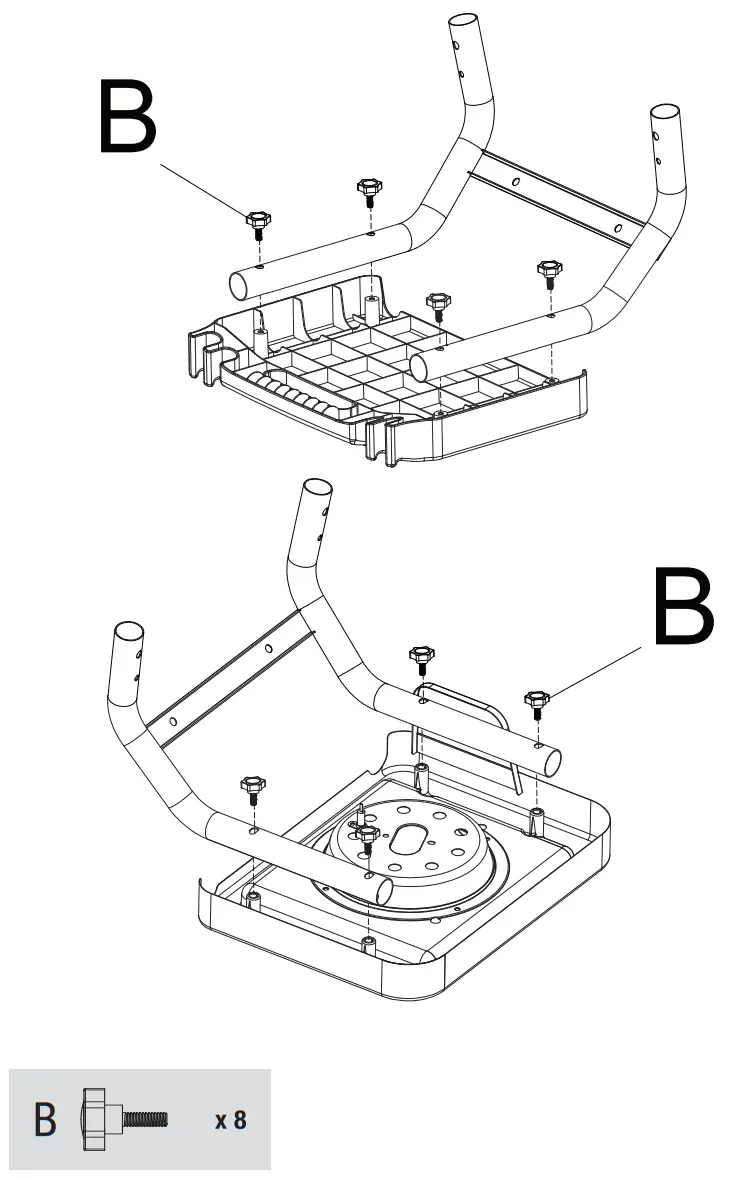 B

B

B x 8