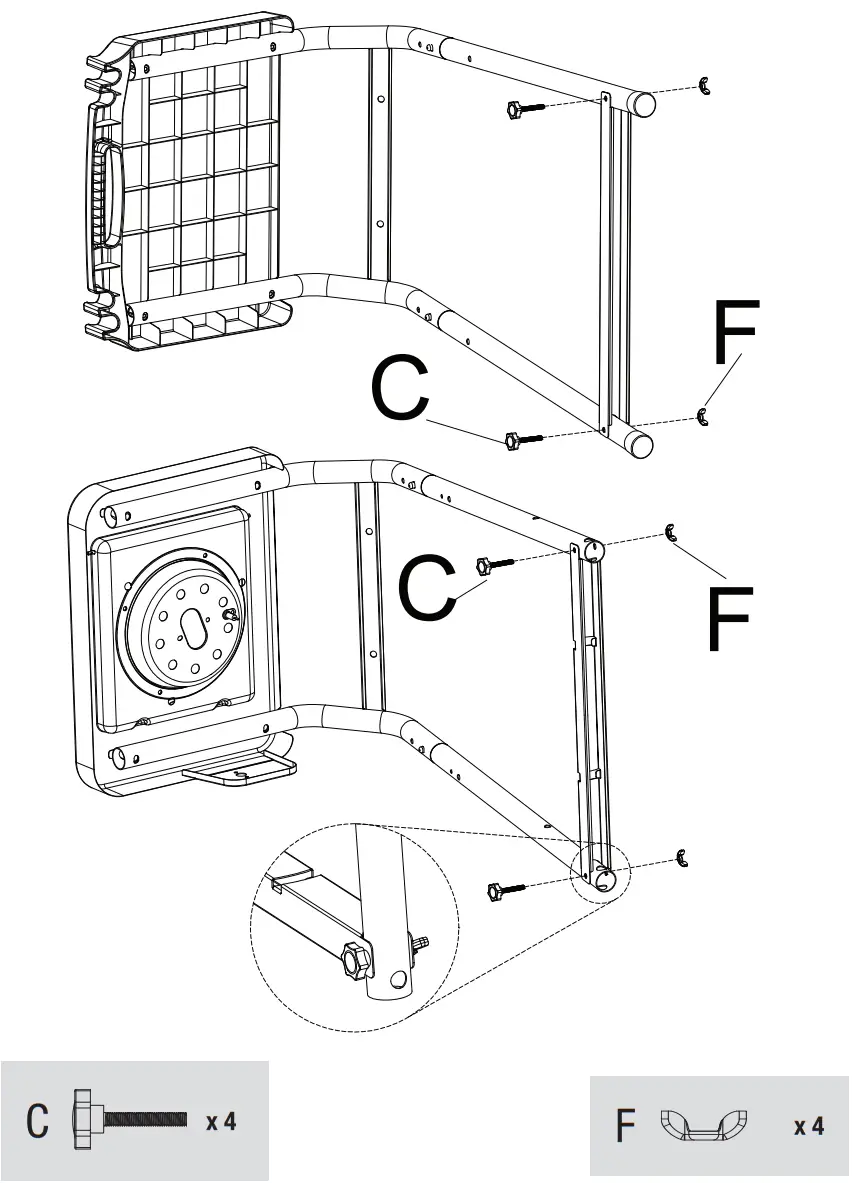 F

C

C

F

C x 4

F x 4