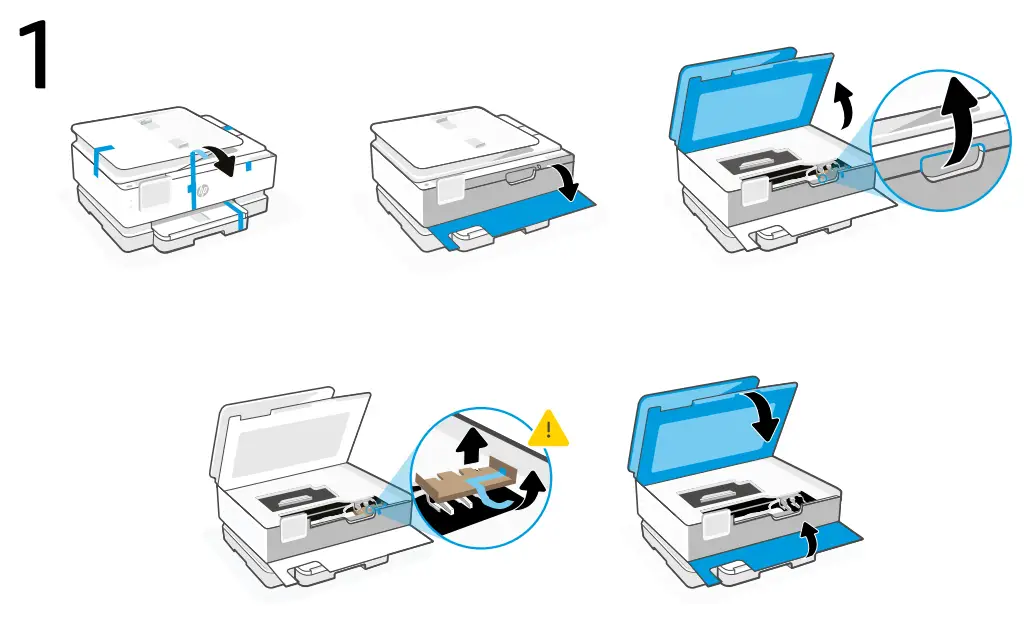 1