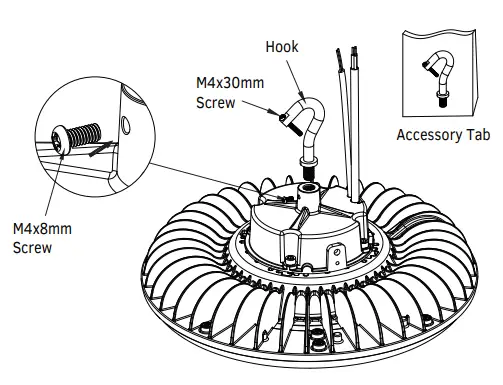 Hook

M4x30mm
Screw

Accessory Tab

M4x8mm
Screw