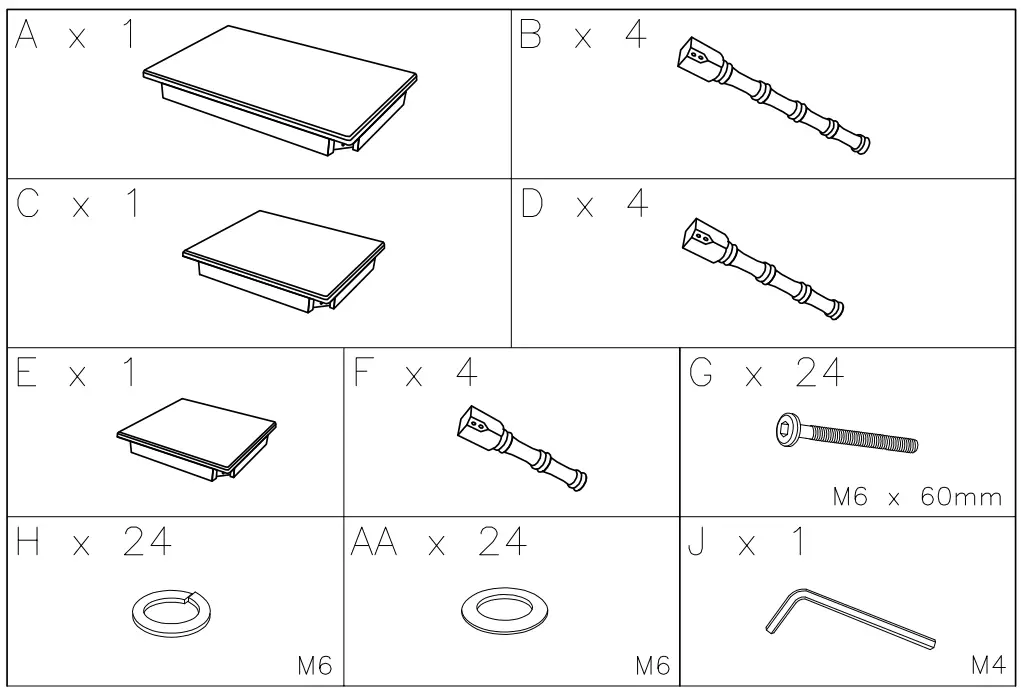 A x 1

B x 4

C x 1

D x 4

E x 1

F x 4

G x 24

M6 x 60mm

H x 24

M6

AA x 24

M6

J x 1

M4