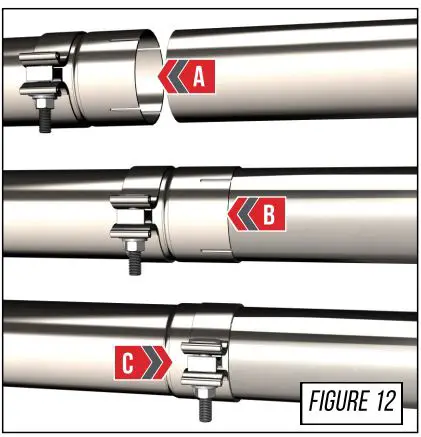 A

B

C

FIGURE 12