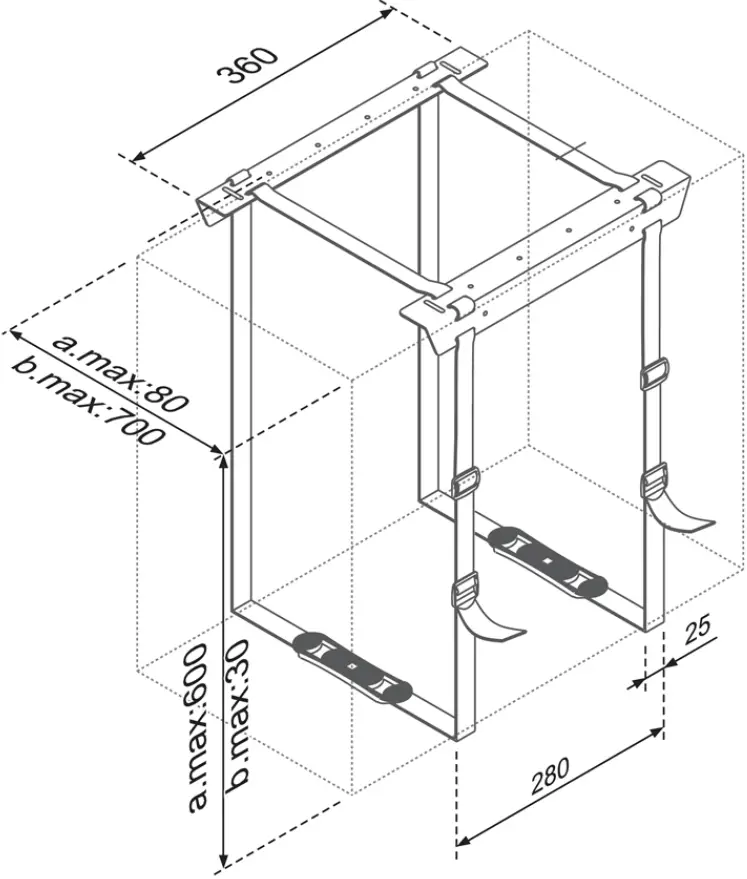 360

a.max:80
b.max:700

a.max:600
b.max:30

25

280