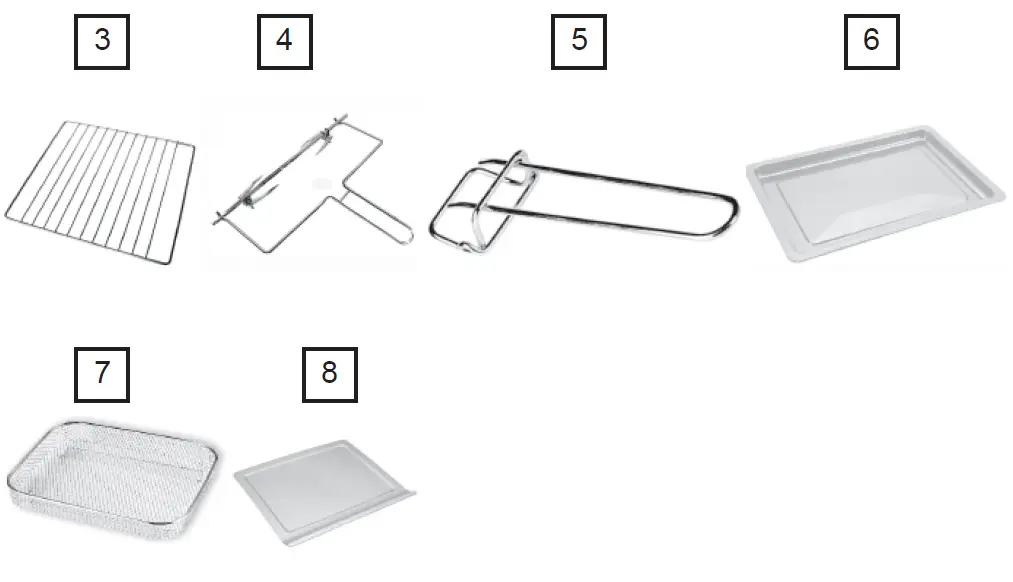 3

4

5

6

7

8