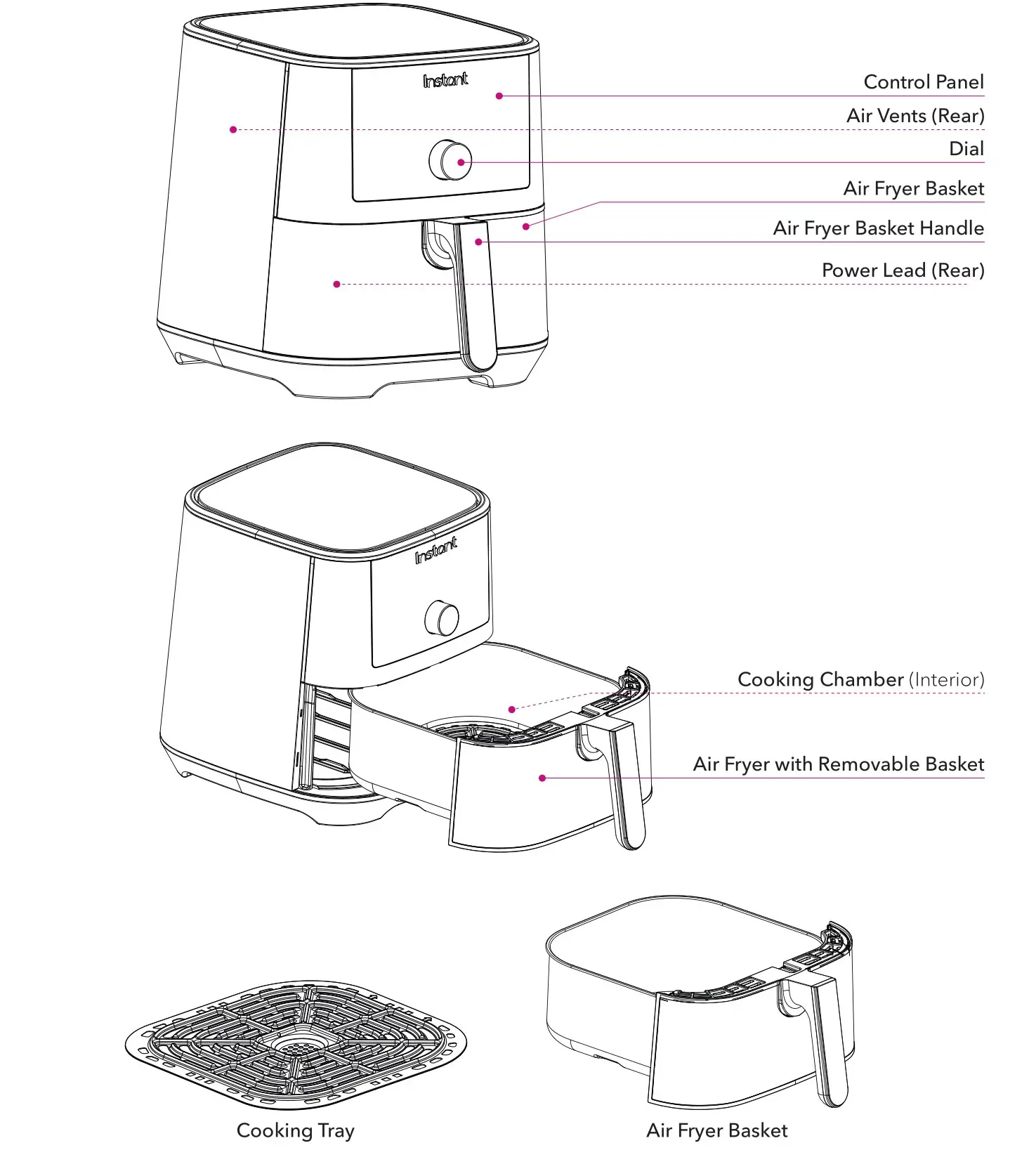 Instant

Control Panel
Air Vents (Rear)
Dial
Air Fryer Basket
Air Fryer Basket Handle
Power Lead (Rear)

Instant

Cooking Chamber (Interior)
Air Fryer with Removable Basket

Cooking Tray

Air Fryer Basket