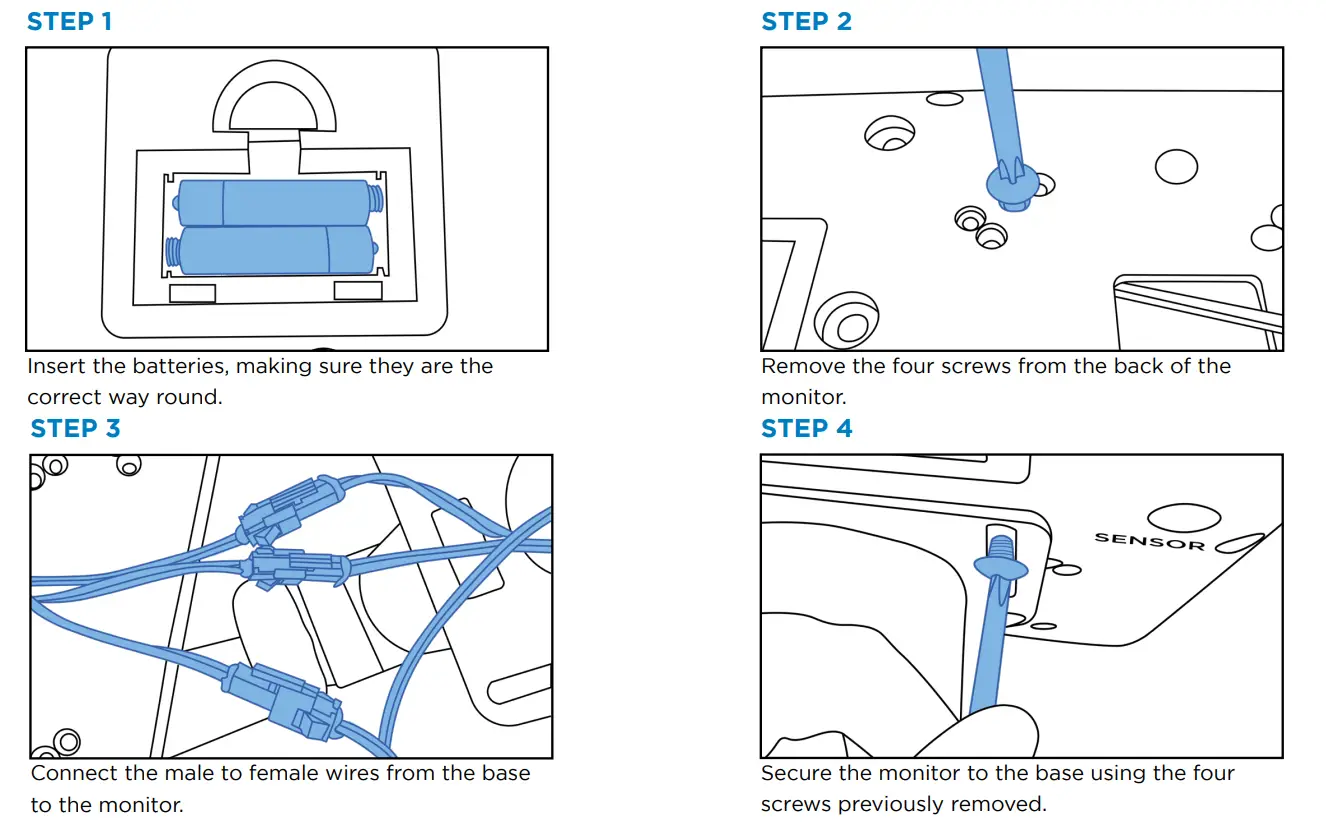 STEP 1

Insert the batteries, making sure they are the correct way round.

STEP 2

Remove the four screws from the back of the monitor.

STEP 3

Connect the male to female wires from the base to the monitor.

STEP 4

SENSOR

Secure the monitor to the base using the four screws previously removed.