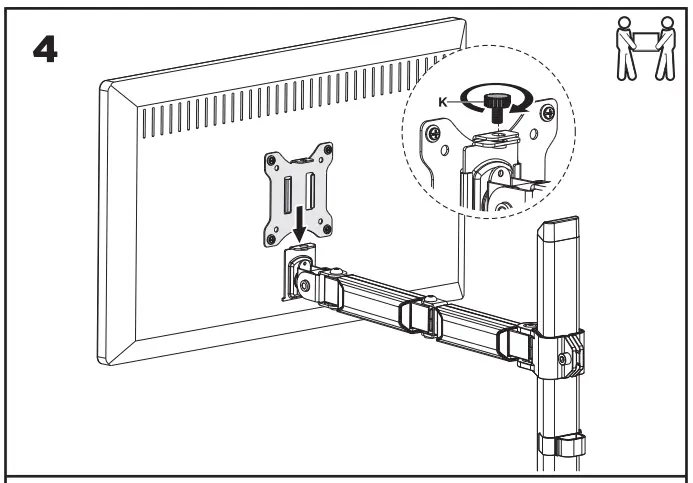 4

K